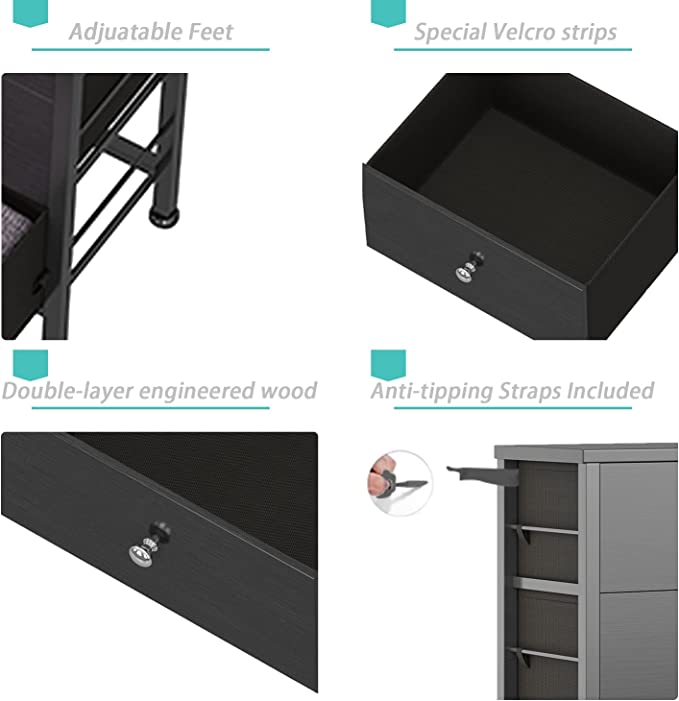 Adjuatable Feet

Special Velcro strips

Double-layer engineered wood

Anti-tipping Straps Included