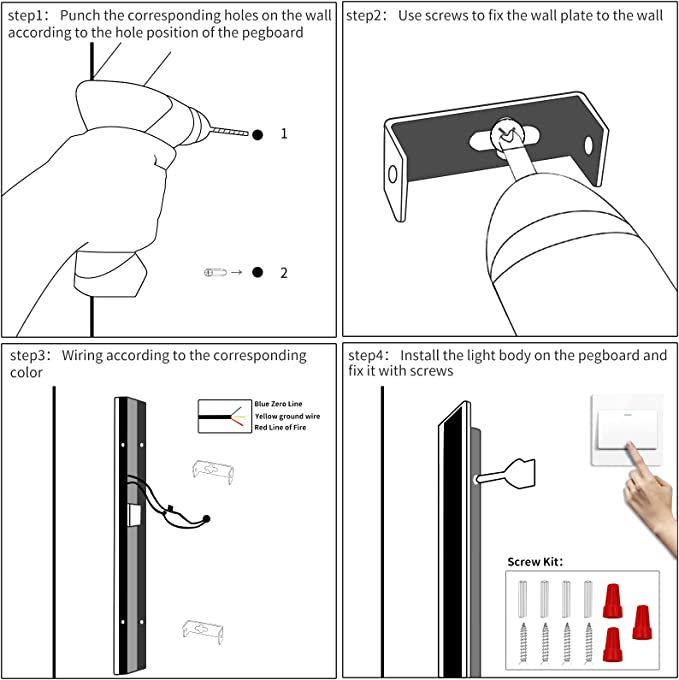 step1: Punch the corresponding holes on the wall according to the hole position of the pegboard

1

2

step2: Use screws to fix the wall plate to the wall

step3: Wiring according to the corresponding color

Blue Zero Line
Yellow ground wire
Red Line of Fire

step4: Install the light body on the pegboard and fix it with screws

Screw Kit: