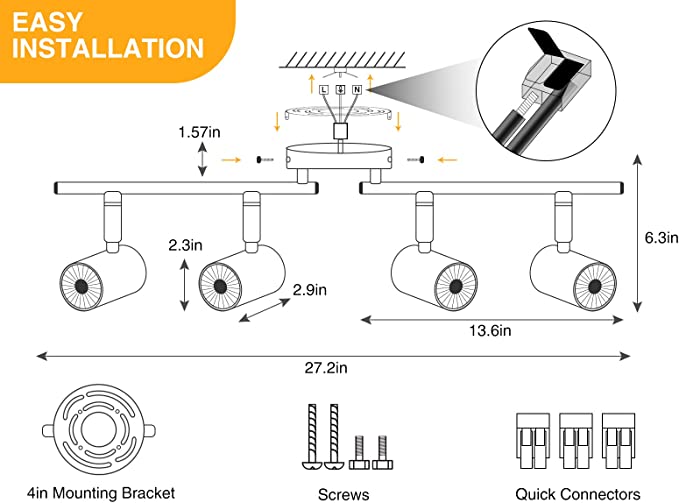 EASY INSTALLATION

L
N

1.57in

2.3in

2.9in

6.3in

13.6in

27.2in

4in Mounting Bracket

Screws

Quick Connectors