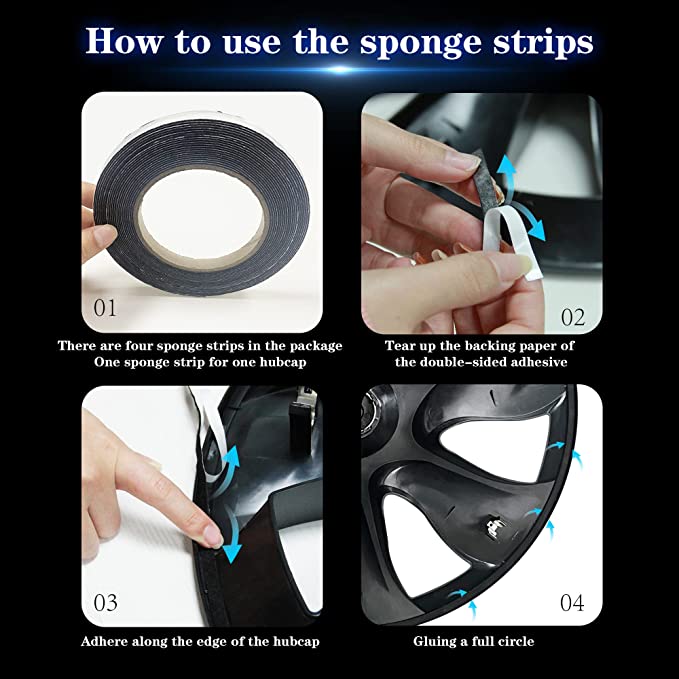 How to use the sponge strips

01

There are four sponge strips in the package
One sponge strip for one hubcap

02

Tear up the backing paper of
the double-sided adhesive

03

Adhere along the edge of the hubcap

04

Gluing a full circle