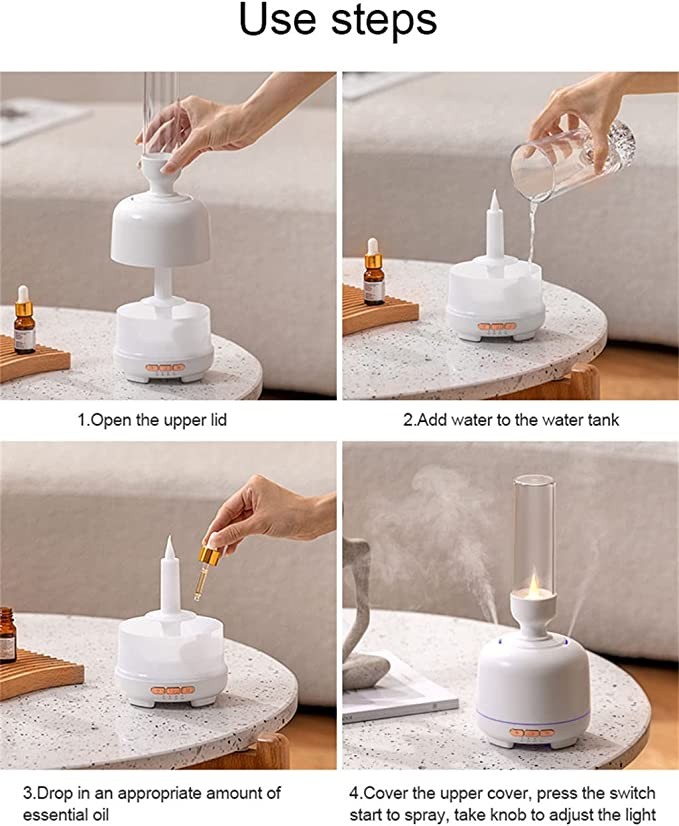 Use steps

1.Open the upper lid

2.Add water to the water tank

3.Drop in an appropriate amount of essential oil

4.Cover the upper cover, press the switch start to spray, take knob to adjust the light