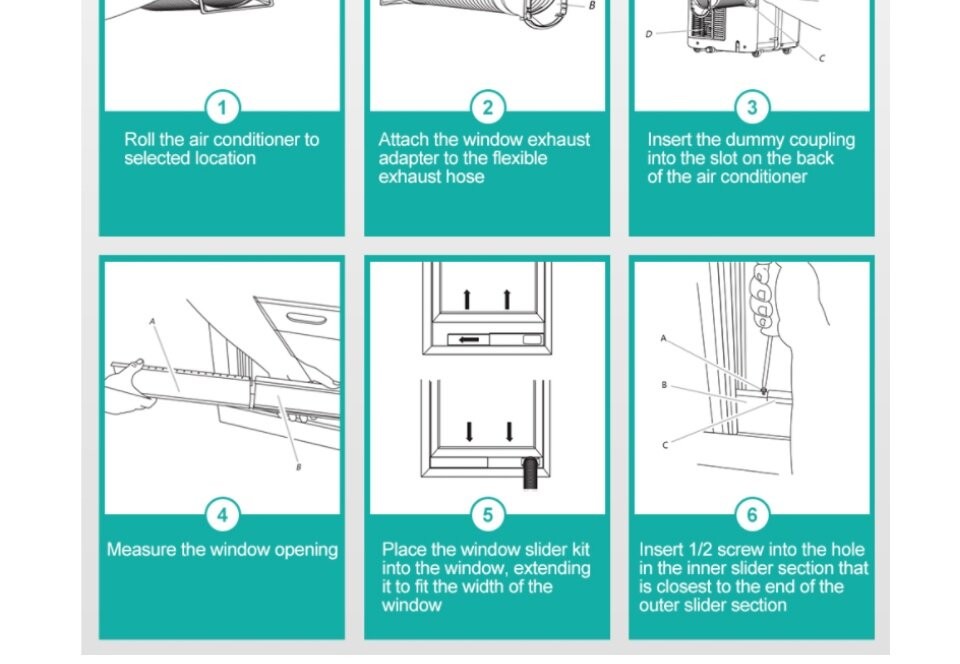 B

D

C

1
Roll the air conditioner to selected location

2
Attach the window exhaust adapter to the flexible exhaust hose

3
Insert the dummy coupling into the slot on the back of the air conditioner

A

B

4
Measure the window opening

5
Place the window slider kit into the window, extending it to fit the width of the window

A

B

C

6
Insert 1/2 screw into the hole in the inner slider section that is closest to the end of the outer slider section