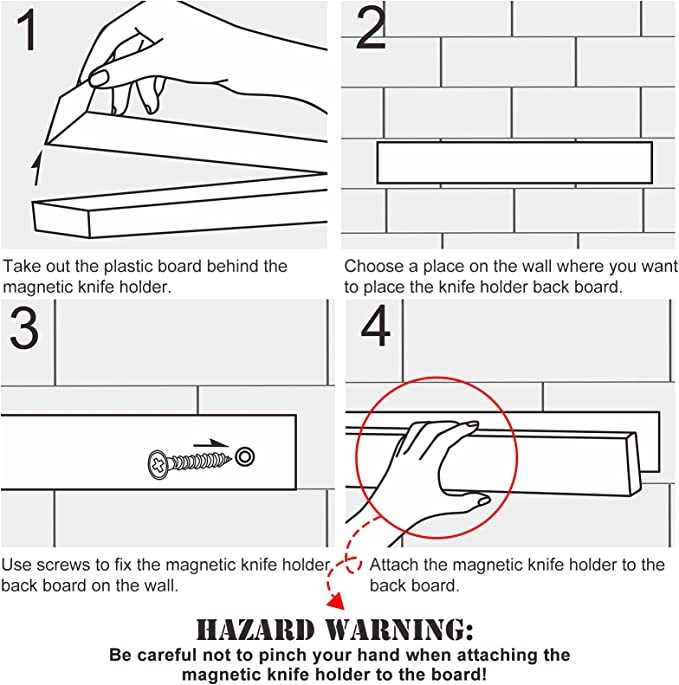 1

Take out the plastic board behind the magnetic knife holder.

2

Choose a place on the wall where you want to place the knife holder back board.

3

Use screws to fix the magnetic knife holder back board on the wall.

4

Attach the magnetic knife holder to the back board.

HAZARD WARNING:
Be careful not to pinch your hand when attaching the magnetic knife holder to the board!